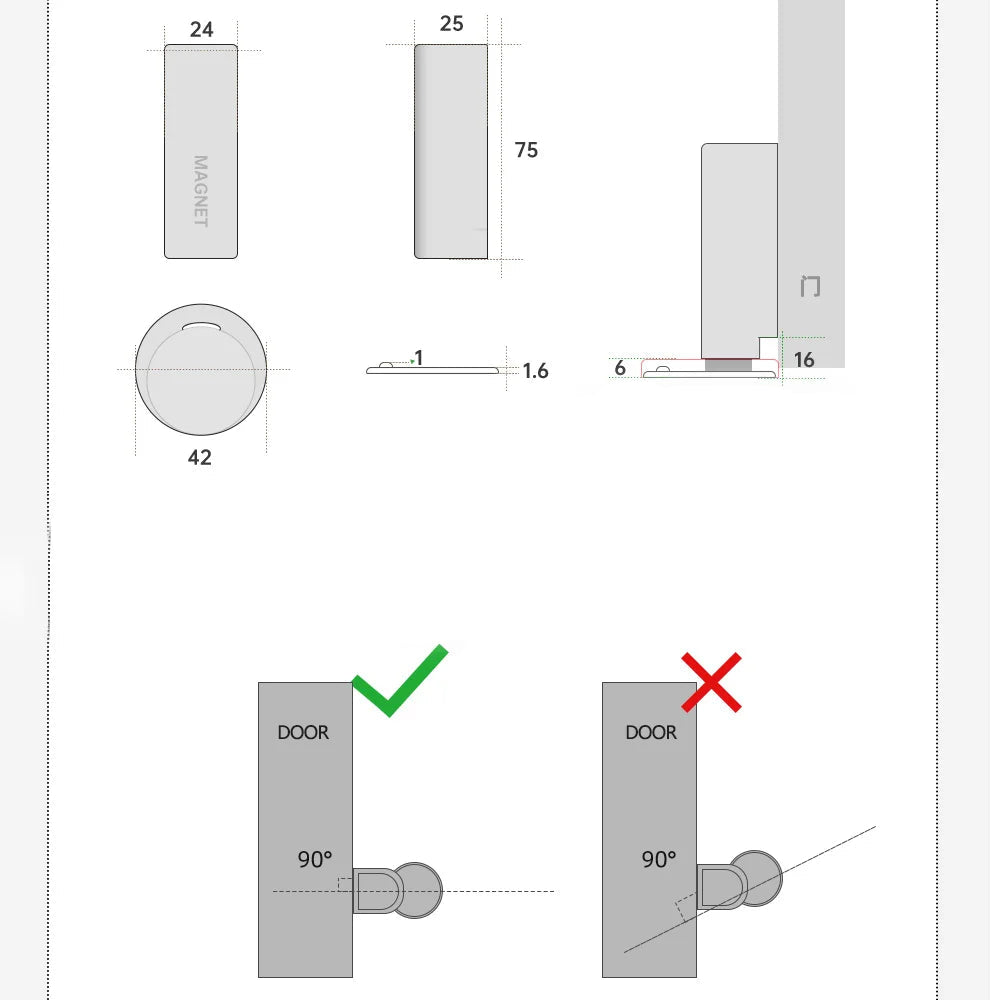 24
MAGNET
25
75
门
42
1
1.6
6
16
DOOR
90°
DOOR
90°