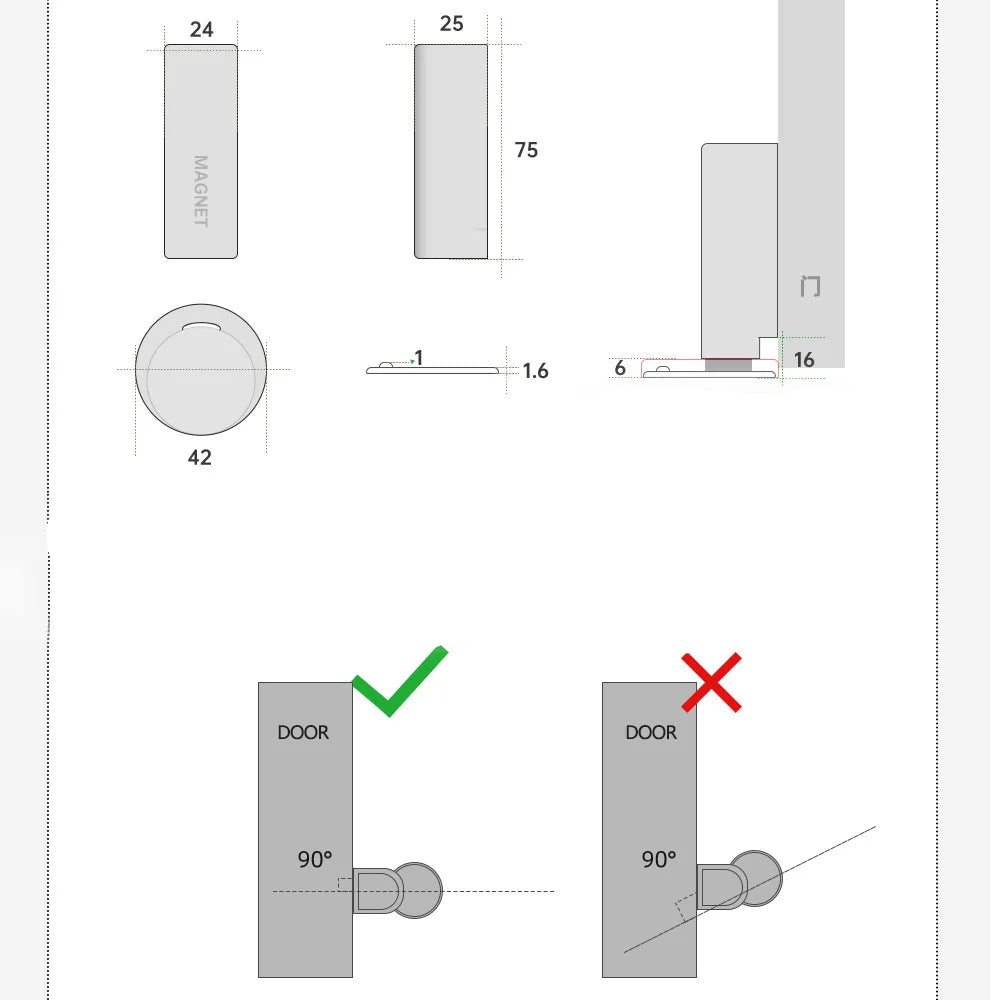 24

MAGNET

25

75

门

42

1

1.6

6

16

DOOR

90°

DOOR

90°